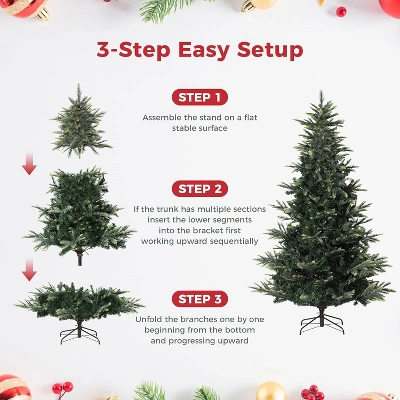 3-Step Easy Setup

STEP 1

Assemble the stand on a flat stable surface

STEP 2

If the trunk has multiple sections insert the lower segments into the bracket first working upward sequentially

STEP 3

Unfold the branches one by one beginning from the bottom and progressing upward